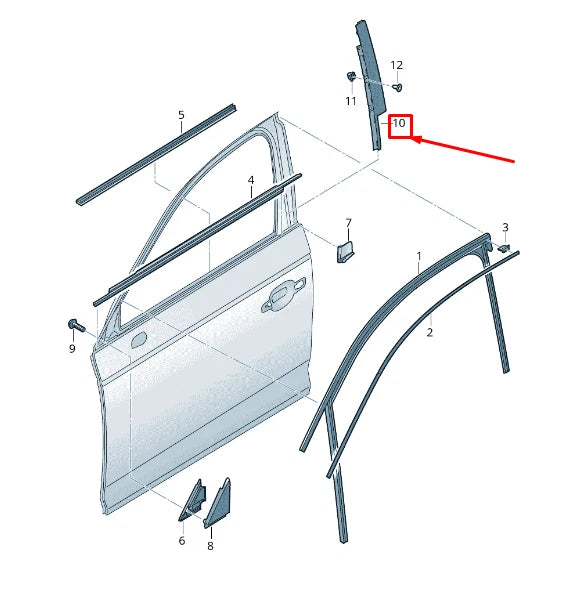 12
11
10
5
4
7
3
1
2
9
6
8