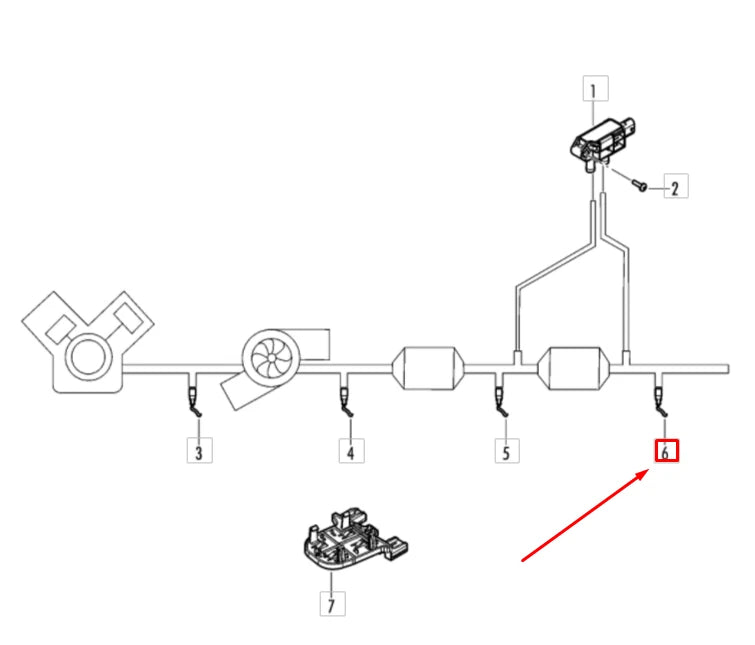 1
2
3
4
5
6
7