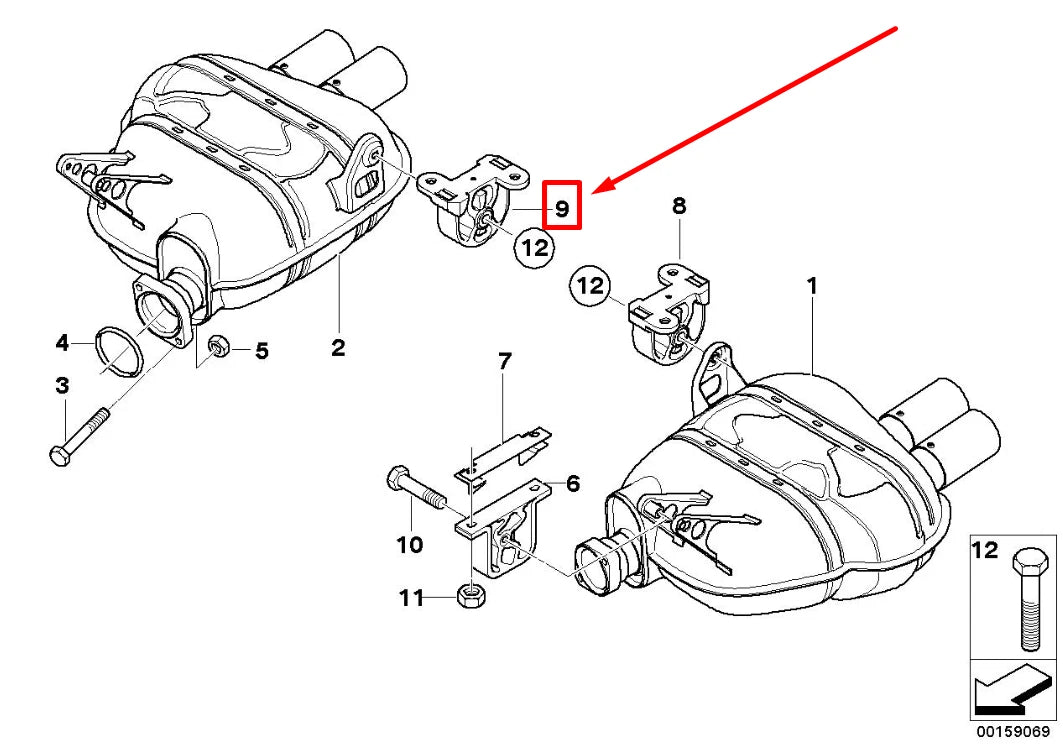 9
12
8
12
1
4
5
2
3
7
6
10
11
12
00159069