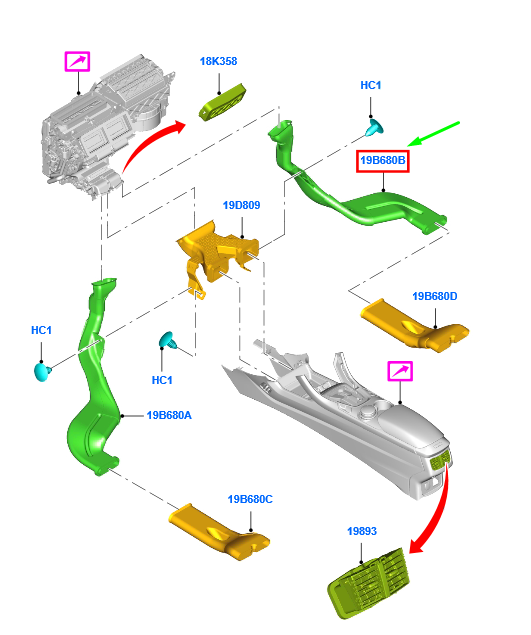 18K358

HC1

19B680B

19D809

19B680D

HC1

HC1

19B680A

19B680C

19893