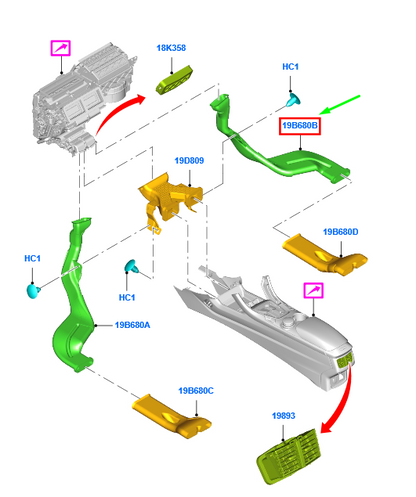 18K358

HC1

19B680B

19D809

19B680D

HC1

HC1

19B680A

19B680C

19893