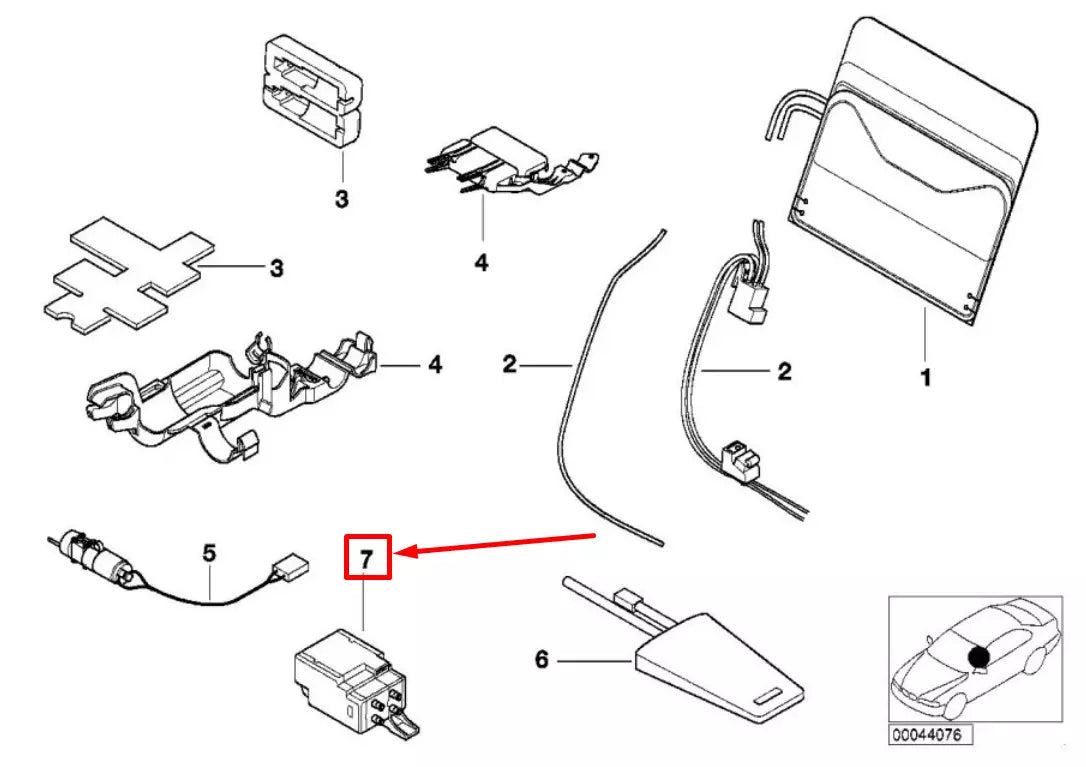 3

4

3

4

2

2

1

5

7

6

00044076