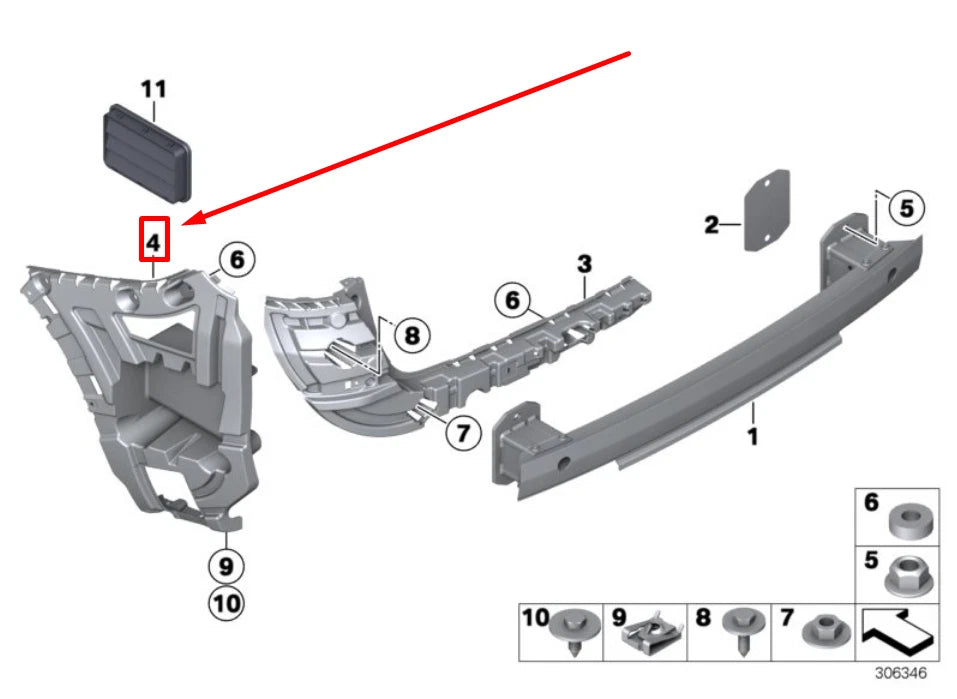 11

4

6

8

6

3

2

5

7

1

9

10

6

5

10

9

8

7

306346