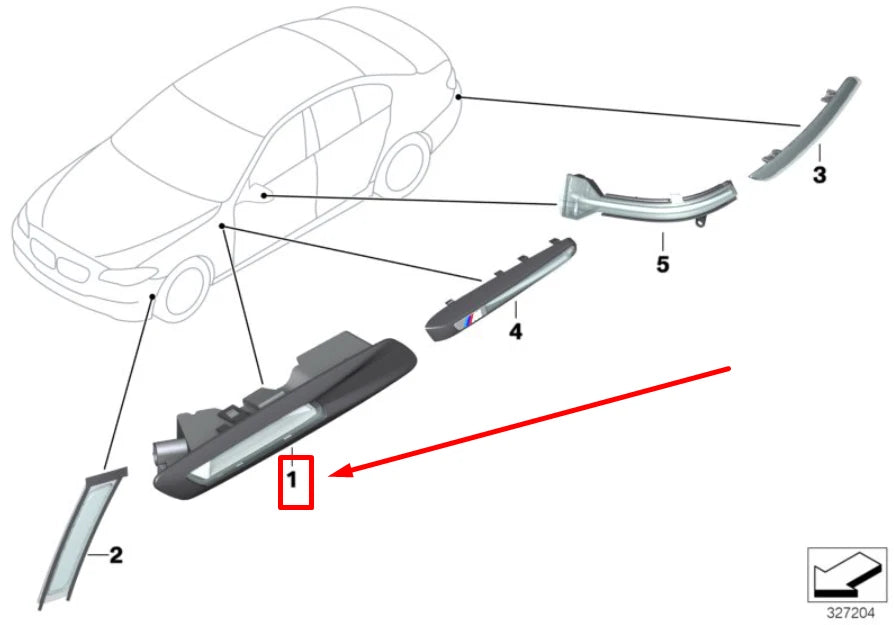 3
5
4
1
2
327204