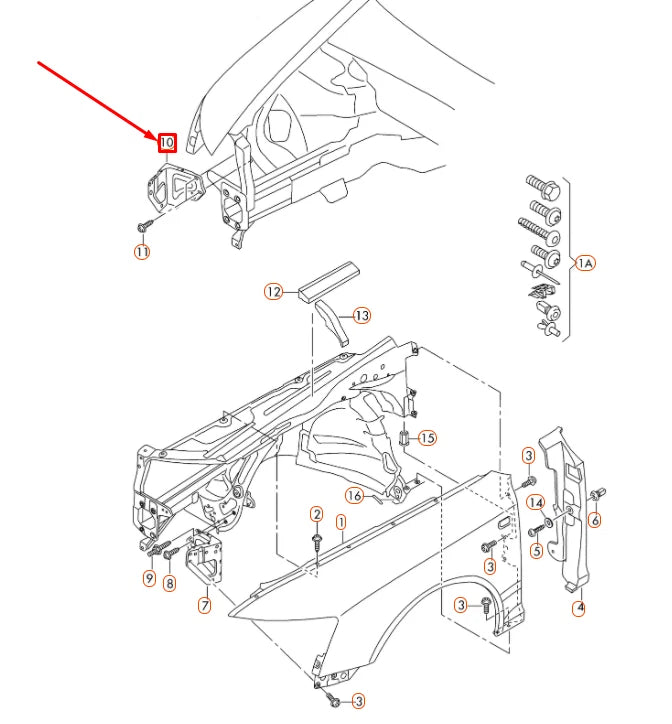 10
11
1A
12
13
15
3
16
14
6
2
1
5
3
9
8
7
3
4
3