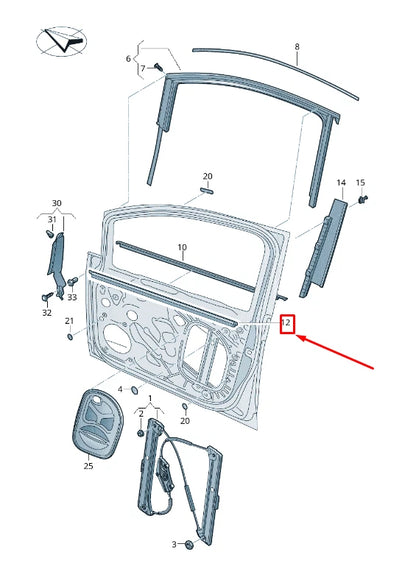 6
7
8
20
14
15
30
31
10
33
32
21
12
4
1
2
20
25
3