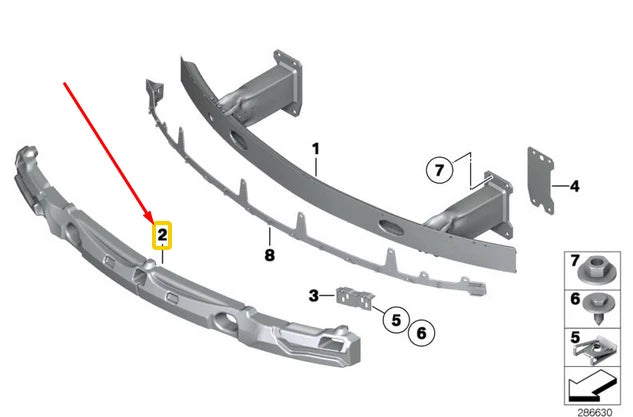 1
7
4
2
8
3
5
6
7
6
5
286630