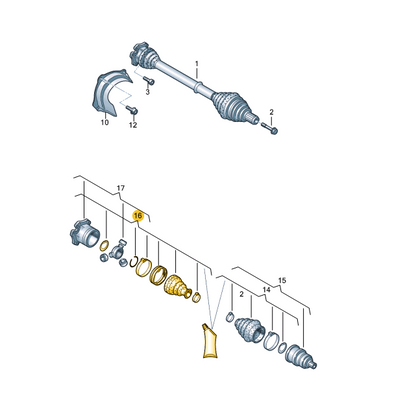 1
3
2
10
12
17
16
2
14
15