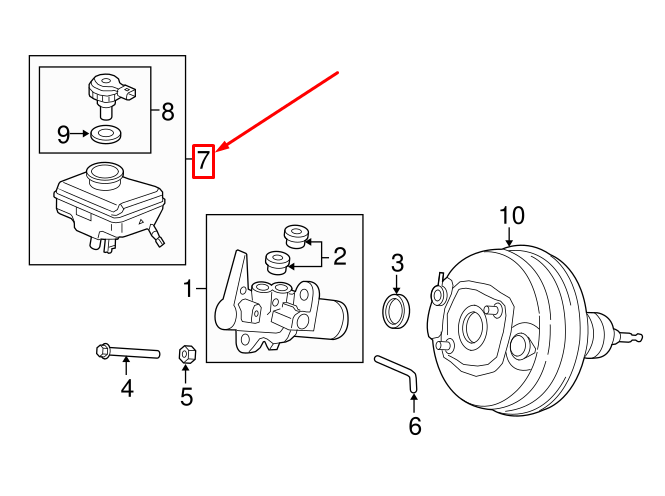 8
9
7
10
2
3
1
4
5
6