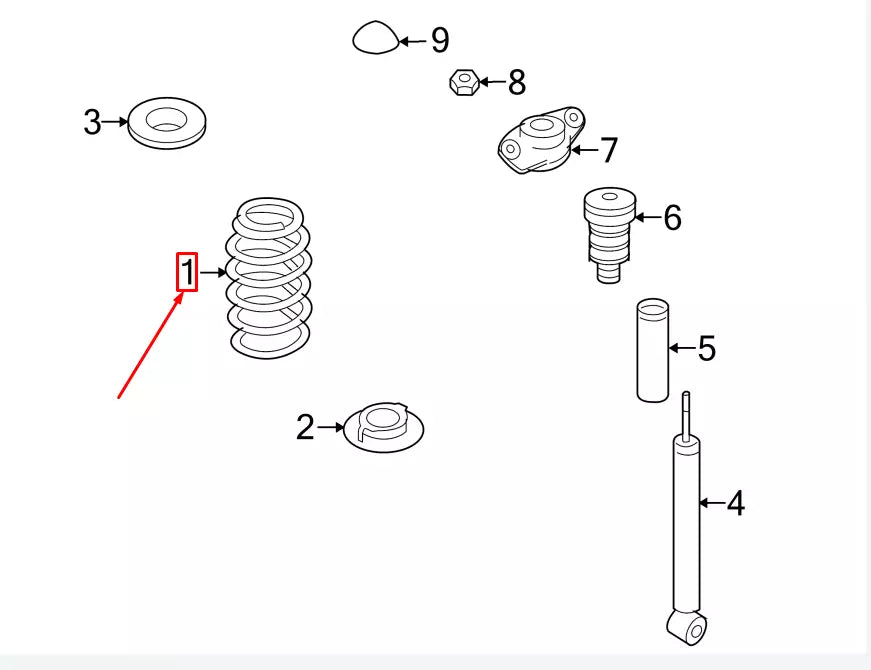 9
8
3
7
6
1
5
2
4