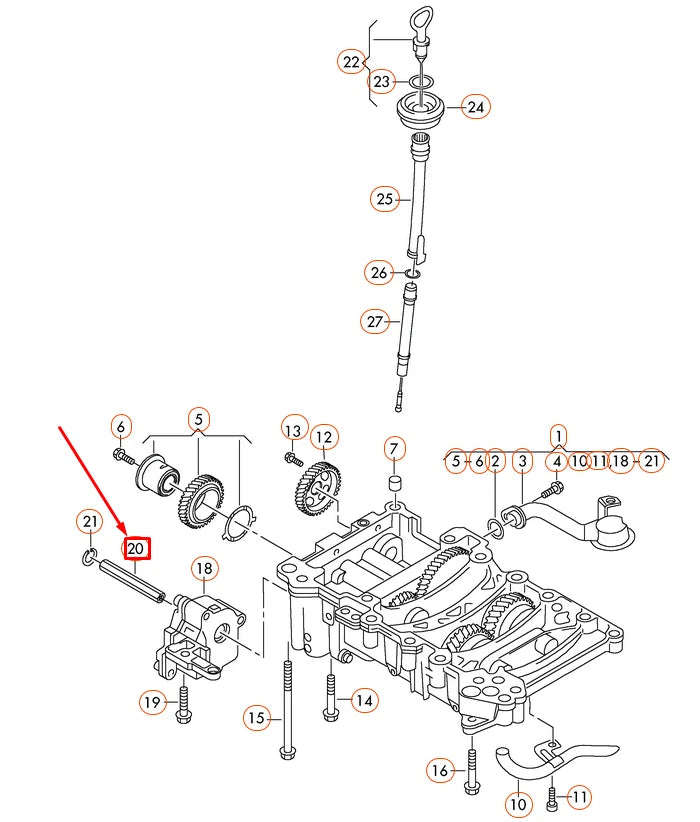 22
23
24
25
26
27
6
5
13
12
7
1
5 6 2 3 4 10 11 18 21
21
20
18
19
15
14
16
10
11