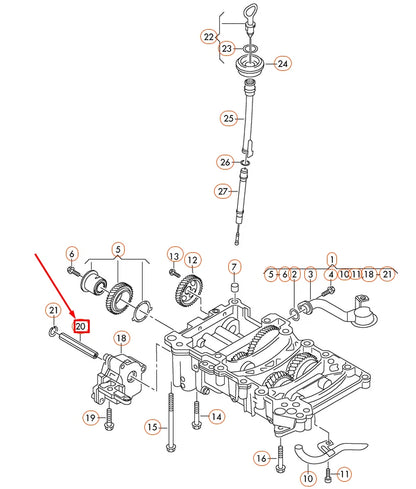 22
23
24
25
26
27
6
5
13
12
7
1
5 6 2 3 4 10 11 18 21
21
20
18
19
15
14
16
10
11