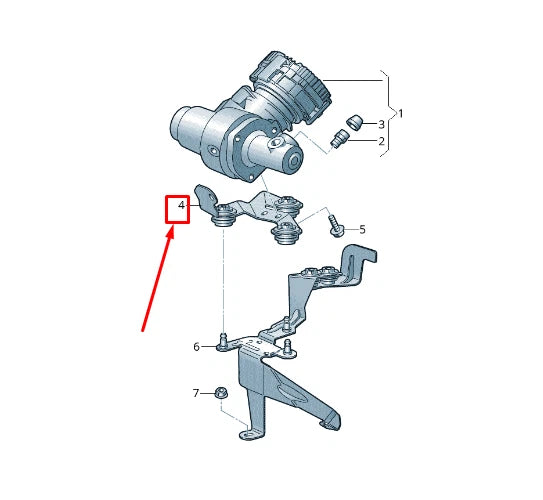 1
3
2
4
5
6
7