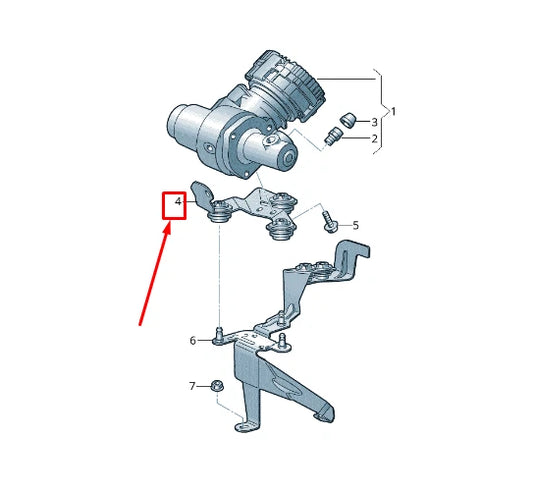 1
3
2
4
5
6
7