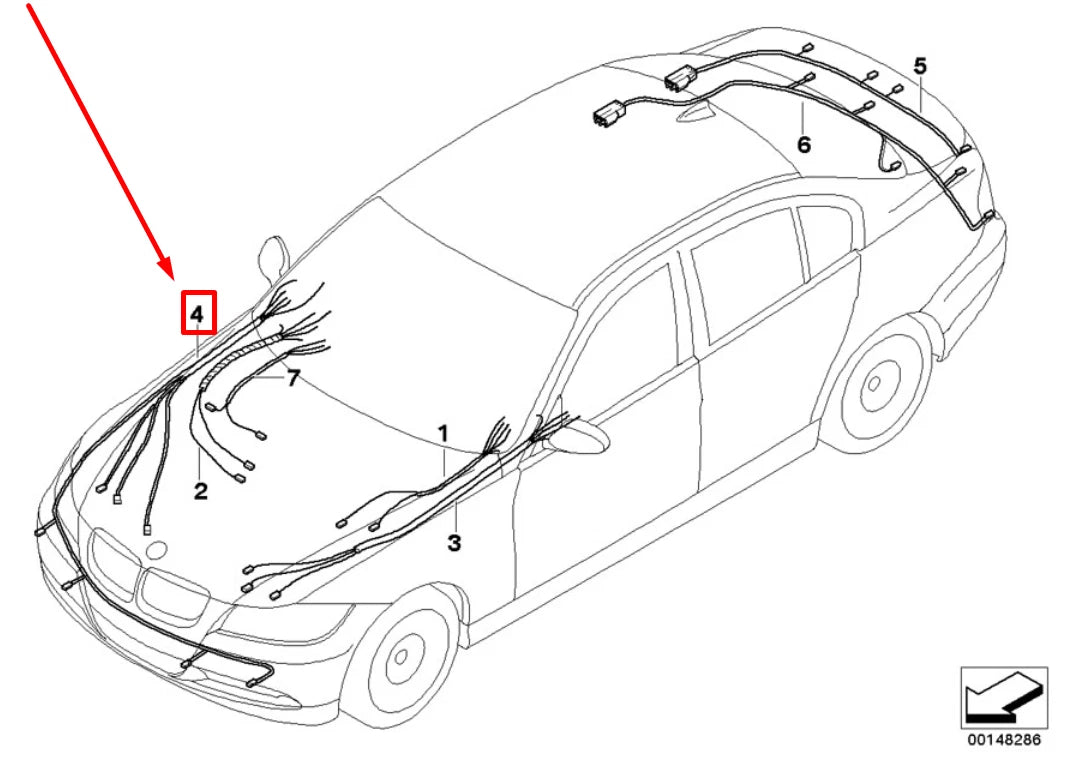 5
6
4
7
1
2
3
00148286