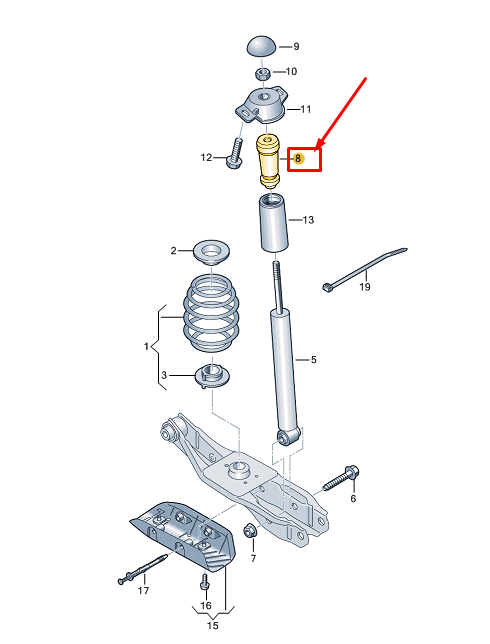 9
10
11
12
8
13
2
19
1
5
3
6
7
17
16
15