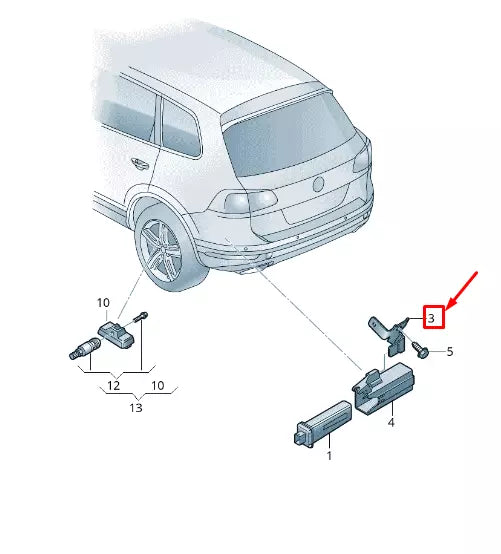 10
12 10
13
3
5
4
1