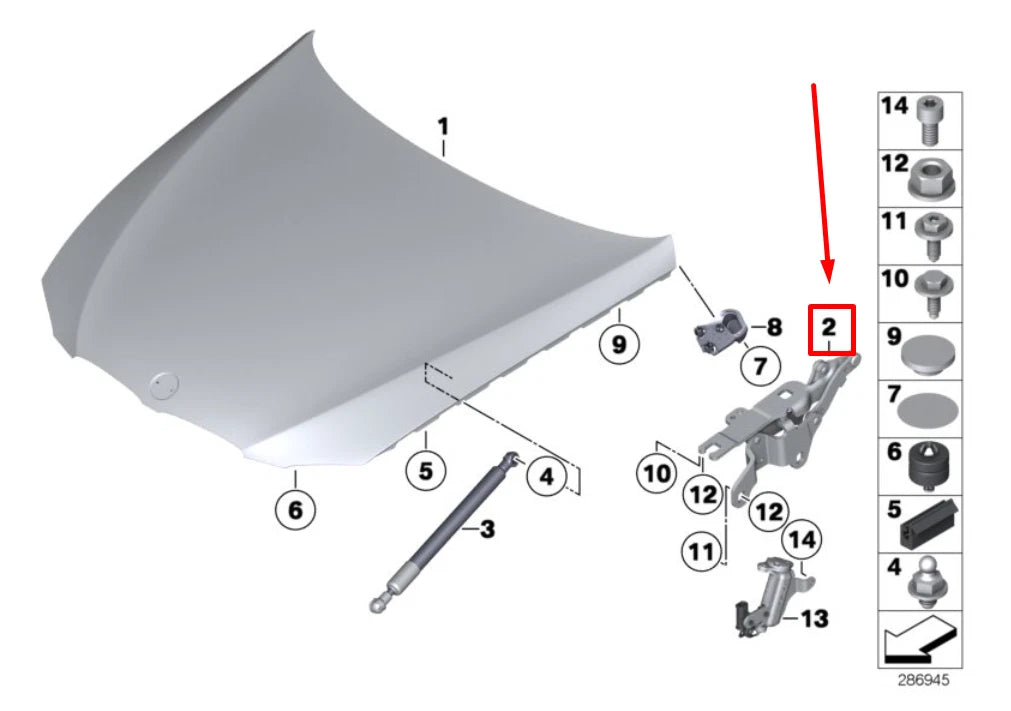 1
9
8
7
2
5
4
6
3
10
12
12
11
14
13
14
12
11
10
9
7
6
5
4
286945