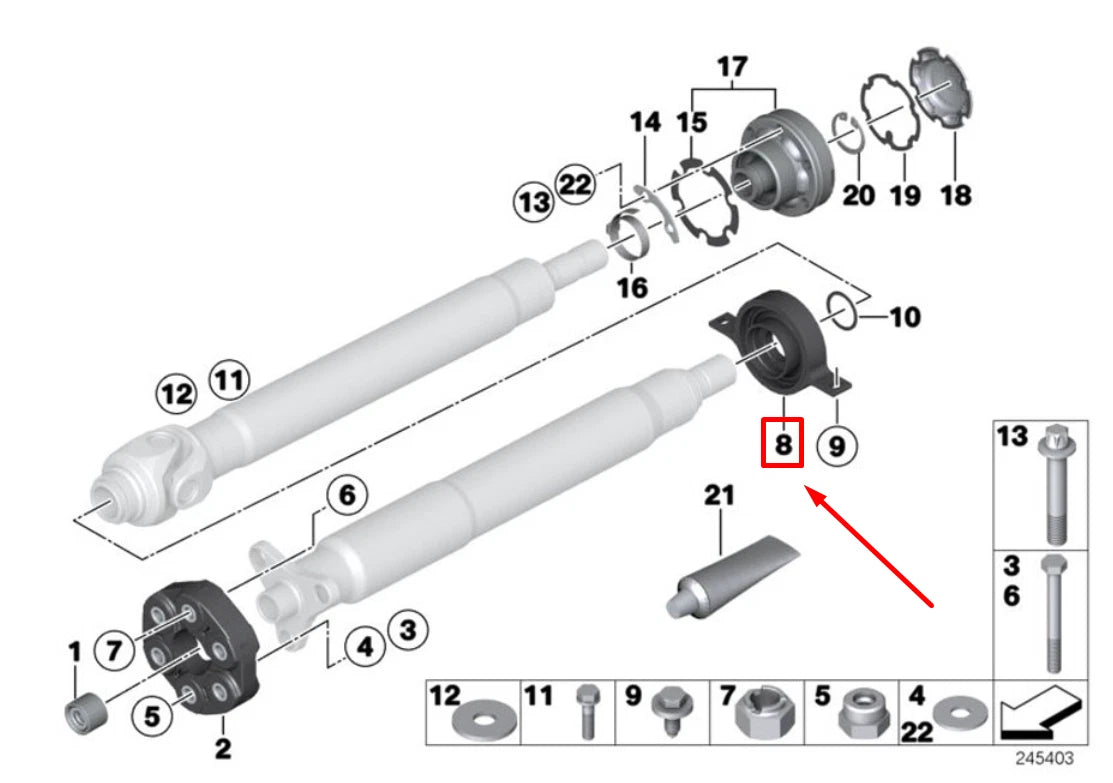 17
14 15
22
13
20 19 18
16
10
12 11
8 9
6
21
13
3
6
1 7
4 3
5
2
12 11 9 7 5 4
22
245403