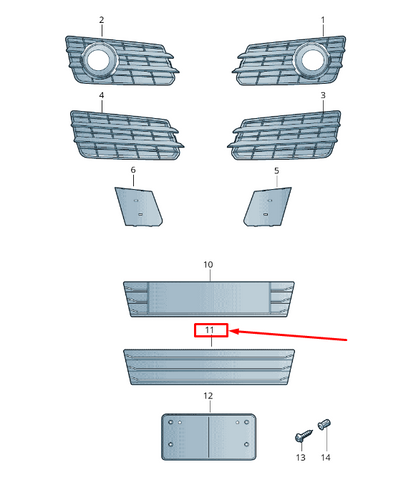 2
1
4
3
6
5
10
11
12
13
14