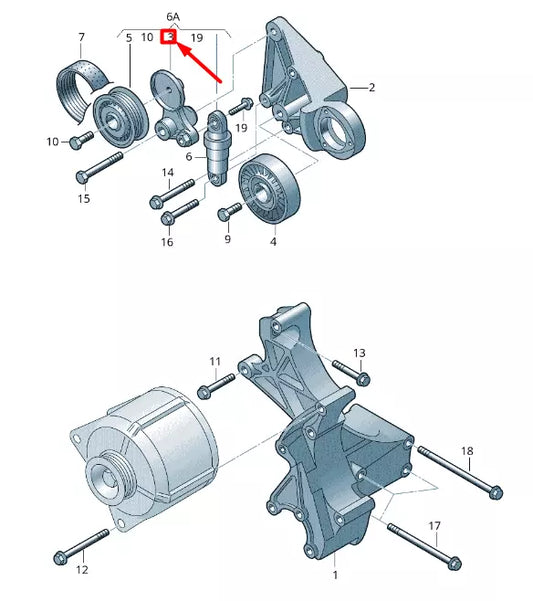 6A
10 3 19
7
5
2
19
10
6
14
15
16
9
4
11
13
18
17
12
1