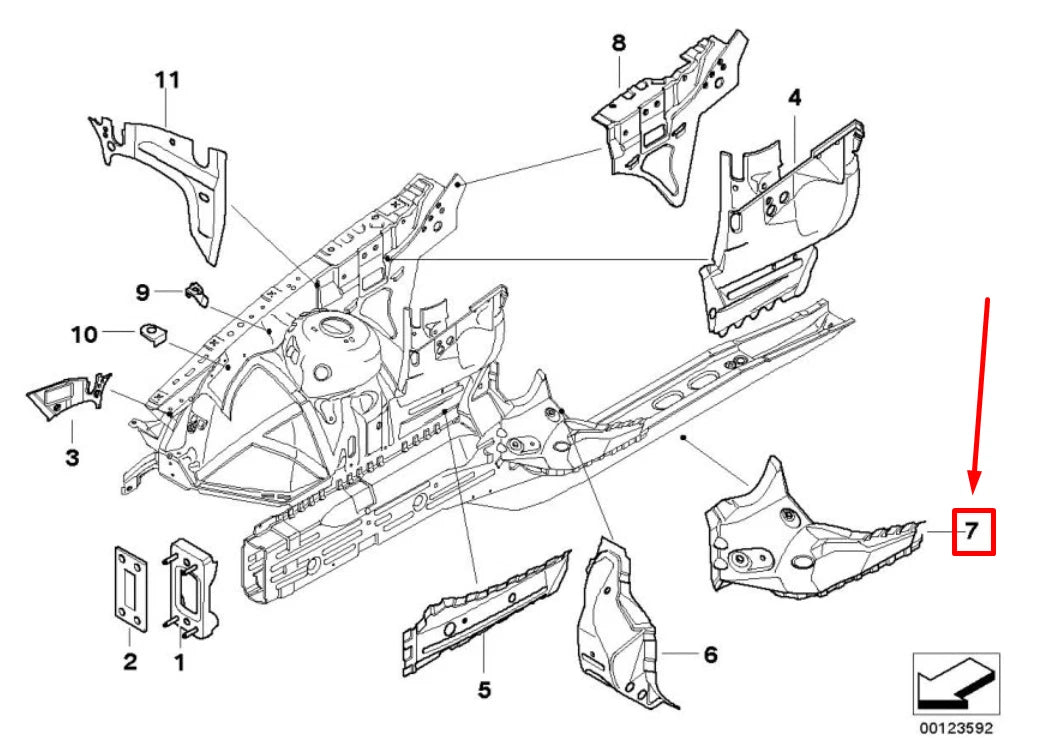 11
8
4
9
10
3
7
2
1
5
6
00123592