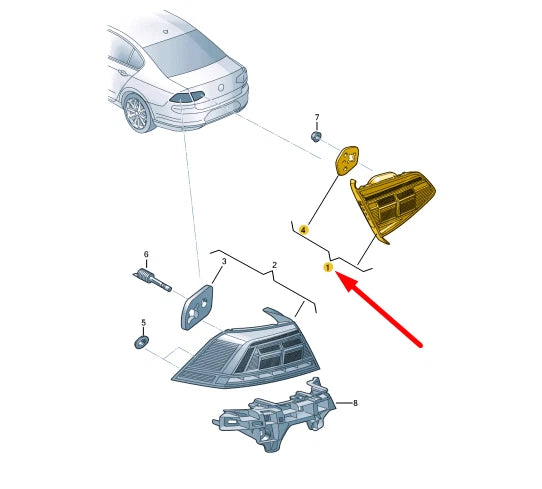 7

4

1

6

3

2

5

8