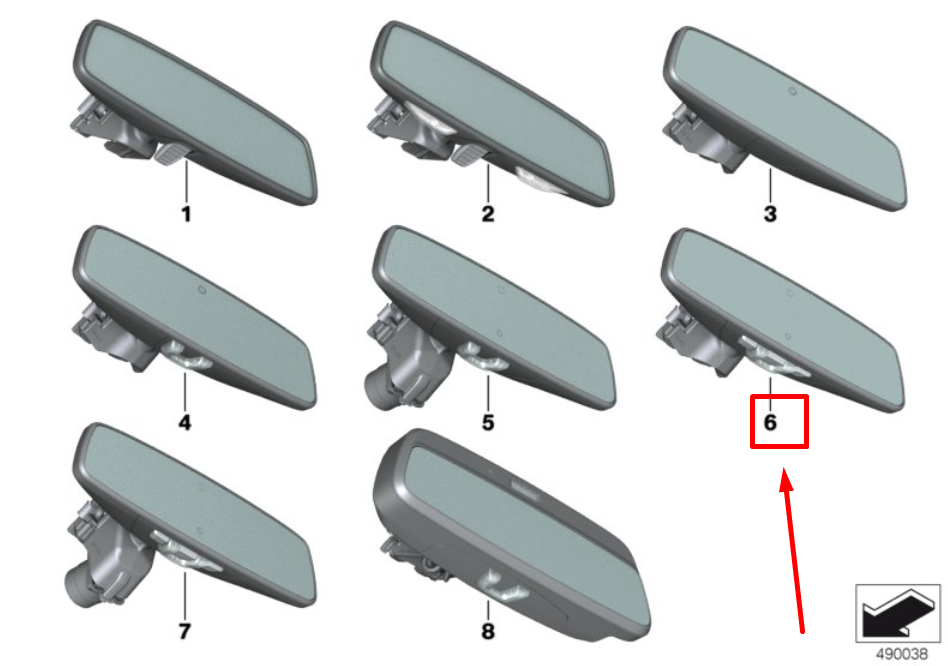 1
2
3
4
5
6
7
8
490038