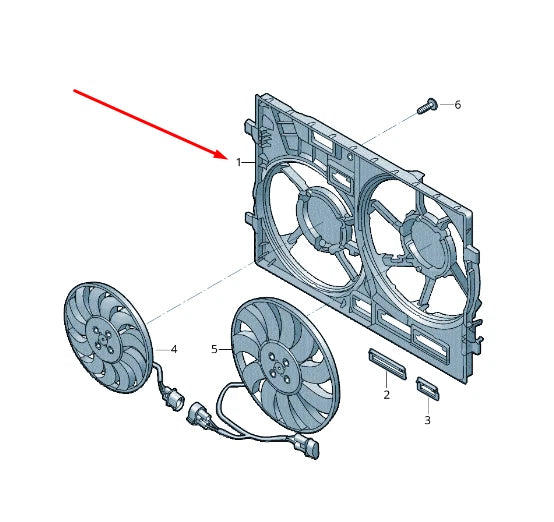 6
1
4
5
2
3