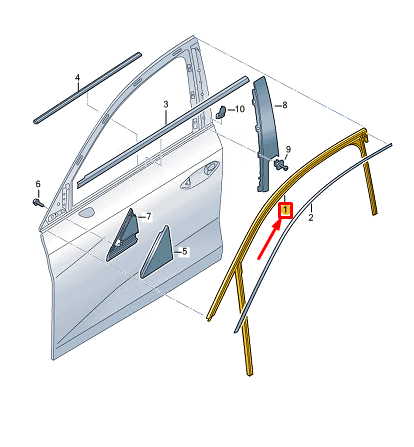 4
3
10
8
9
6
7
5
1
2