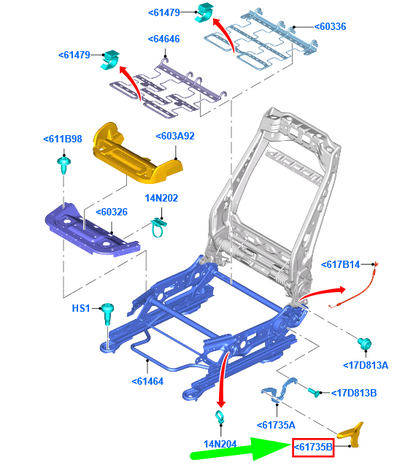 <61479
<60336
<64646
<61479
<611B98
<603A92
14N202
<60326
<617B14
HS1
<17D813A
<61464
<17D813B
<61735A
14N204
<61735B