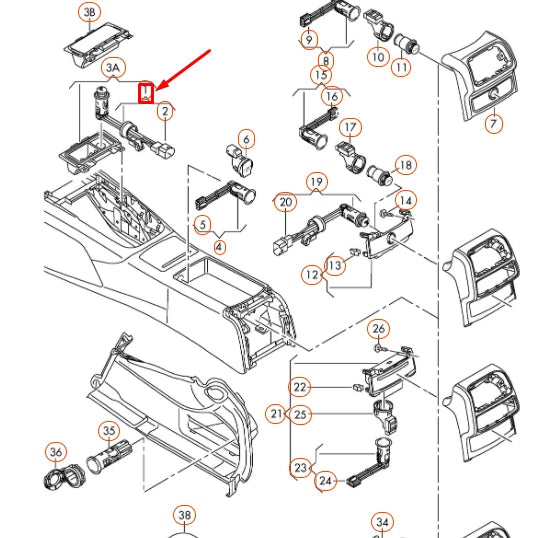 3B
3A
1
2
6
5
4
9
8
10
11
7
15
16
17
18
19
20
14
13
12
26
22
21
25
23
24
35
36
38
34