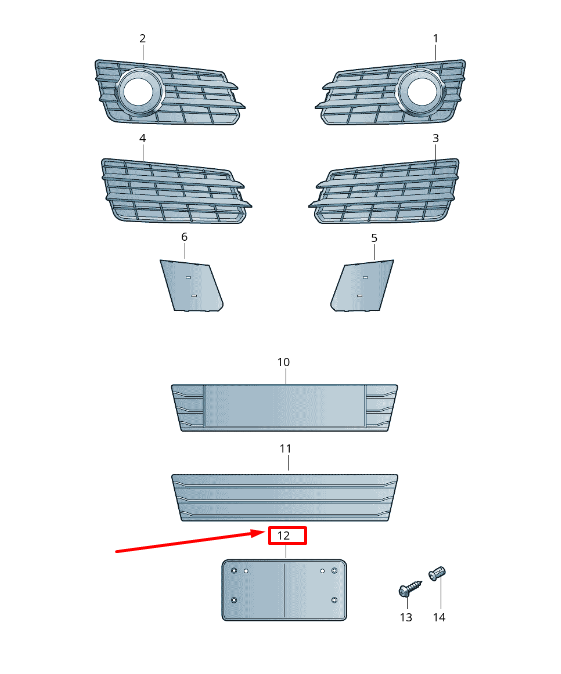 2
1
4
3
6
5
10
11
12
13
14