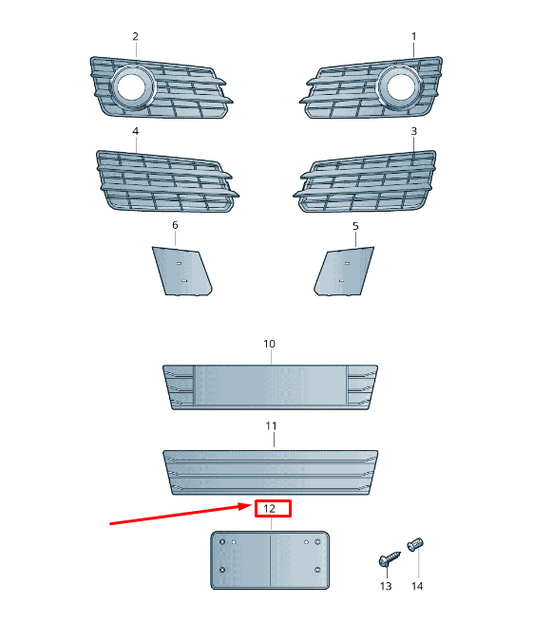 2
1
4
3
6
5
10
11
12
13
14