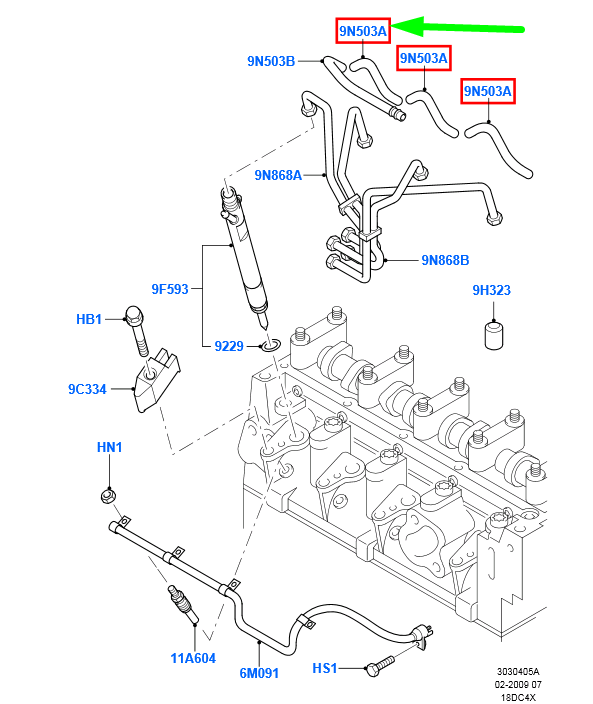 9N503A
9N503B
9N503A
9N503A
9N868A
9N868B
9F593
9H323
HB1
9229
9C334
HN1
11A604
6M091
HS1
3030405A
02-2009 07
18DC4X