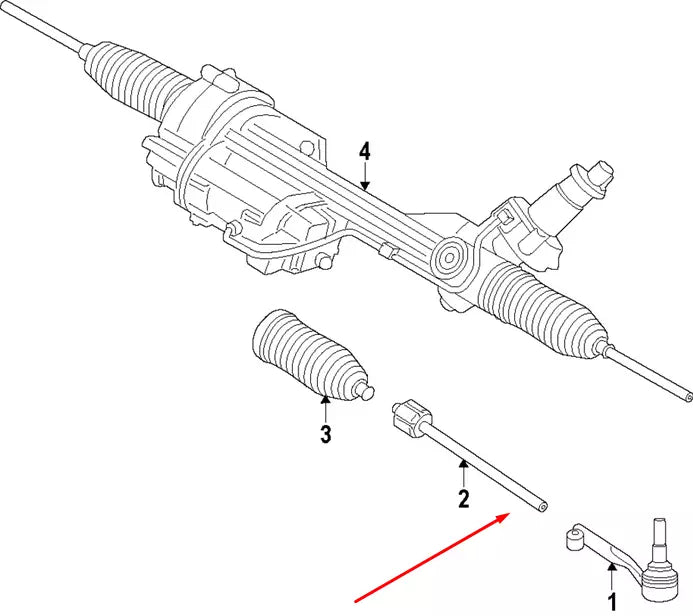 4

3

2

1