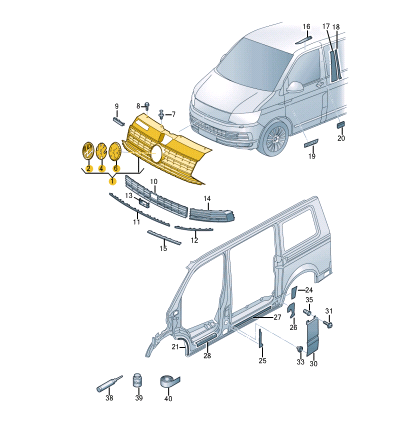 16
17
18
9
8
7
20
19
2
4
6
1
10
13
14
11
12
15
24
35
31
27
26
21
28
25
33
30
38
39
40