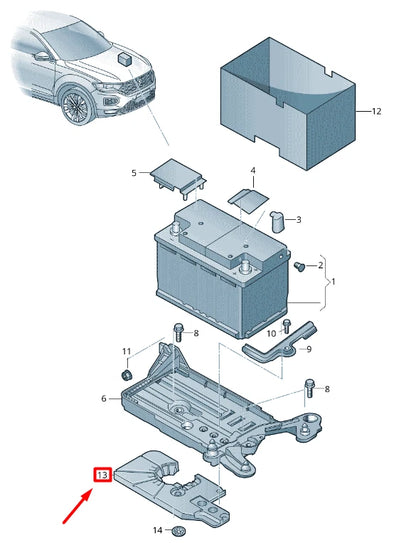 12
5
4
3
2
1
8
10
9
11
8
6
13
14