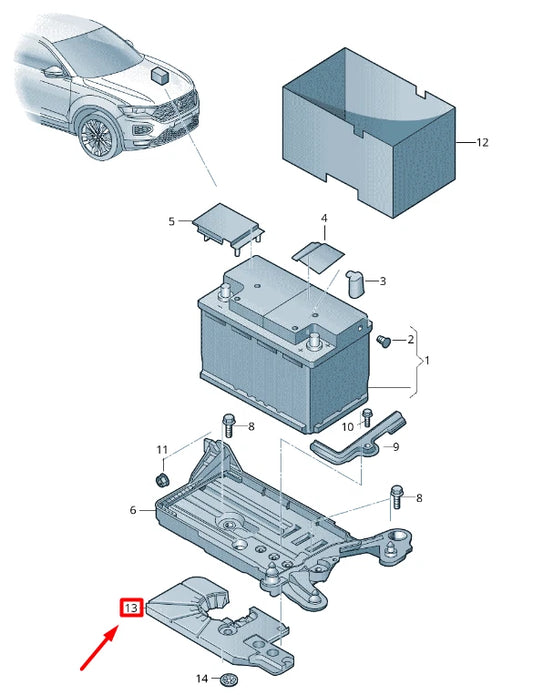 12
5
4
3
2
1
8
10
9
11
8
6
13
14