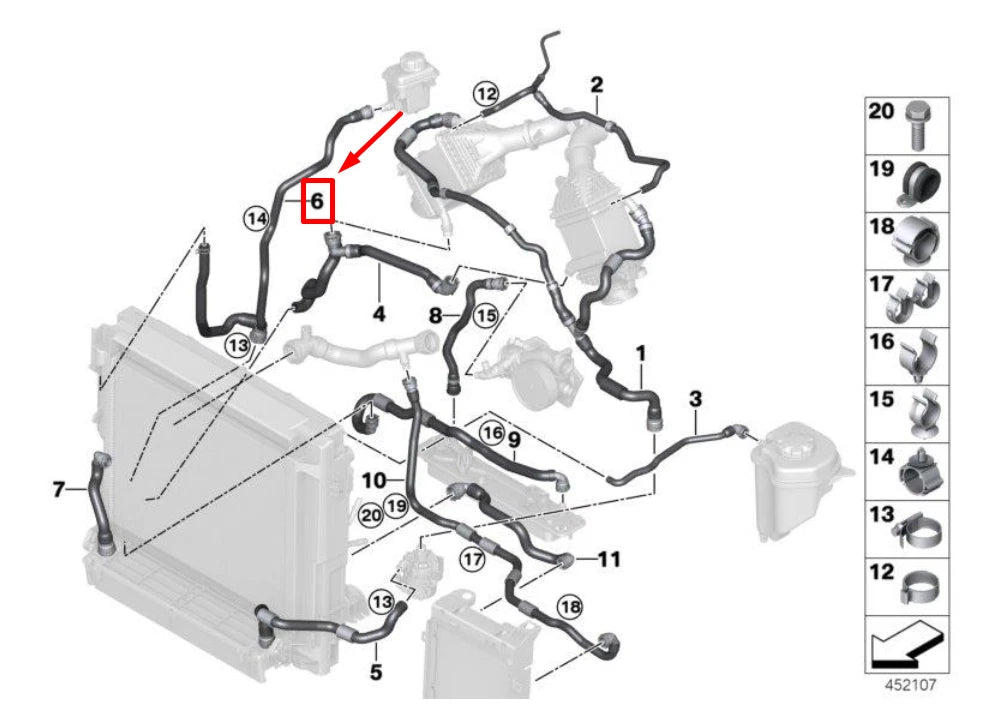 12
2
14
6
4
8
15
13
1
3
16
9
7
10
20
19
17
11
13
18
5
20
19
18
17
16
15
14
13
12
452107