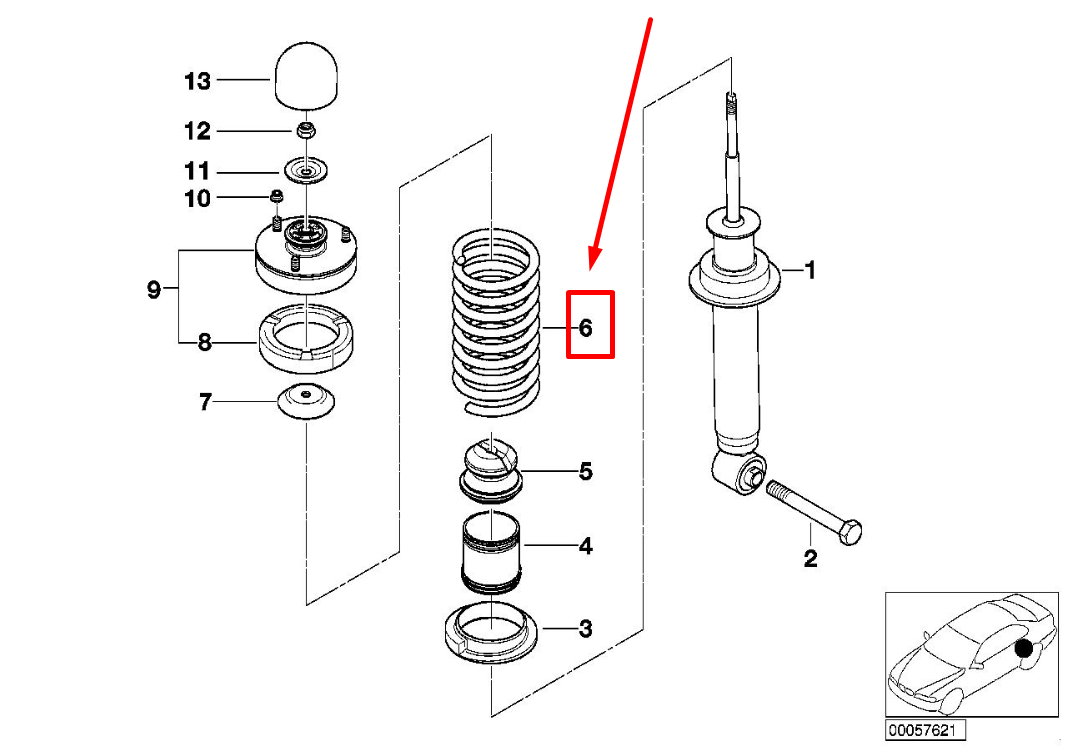 13
12
11
10
9
8
7
6
5
4
3
1
2
00057621