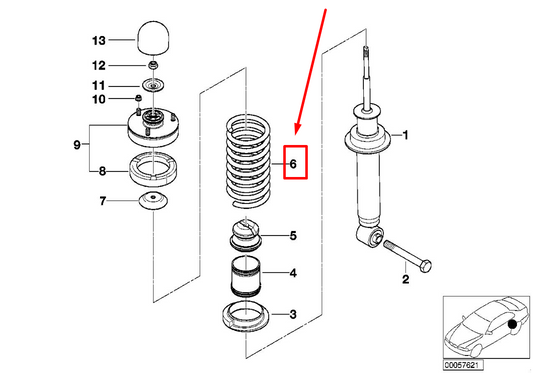 13
12
11
10
9
8
7
6
5
4
3
1
2
00057621