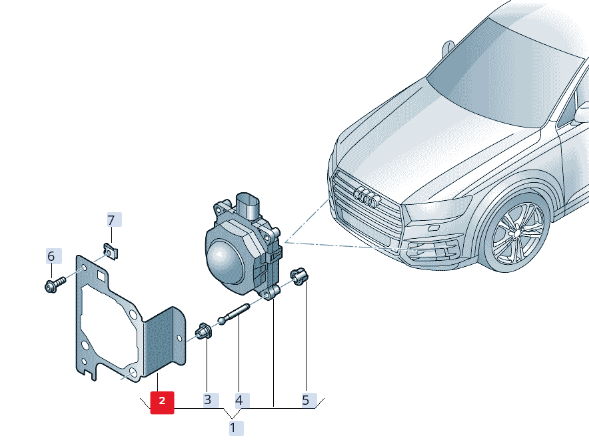 7
6
2
3
4
5
1