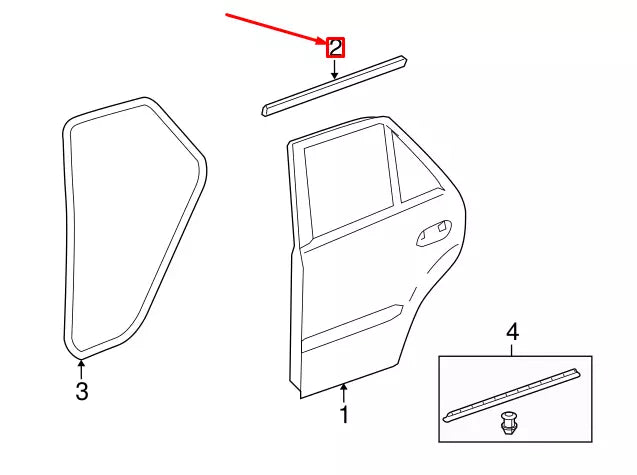 2
3
1
4