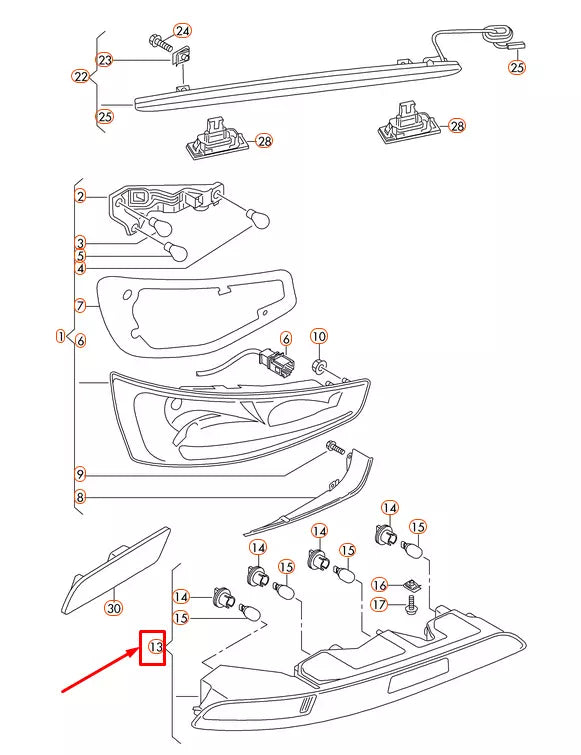 24
23
22
25
25
28
28
2
3
5
4
7
1
6
6
10
9
8
14
15
14
15
14
15
16
17
14
15
30
13