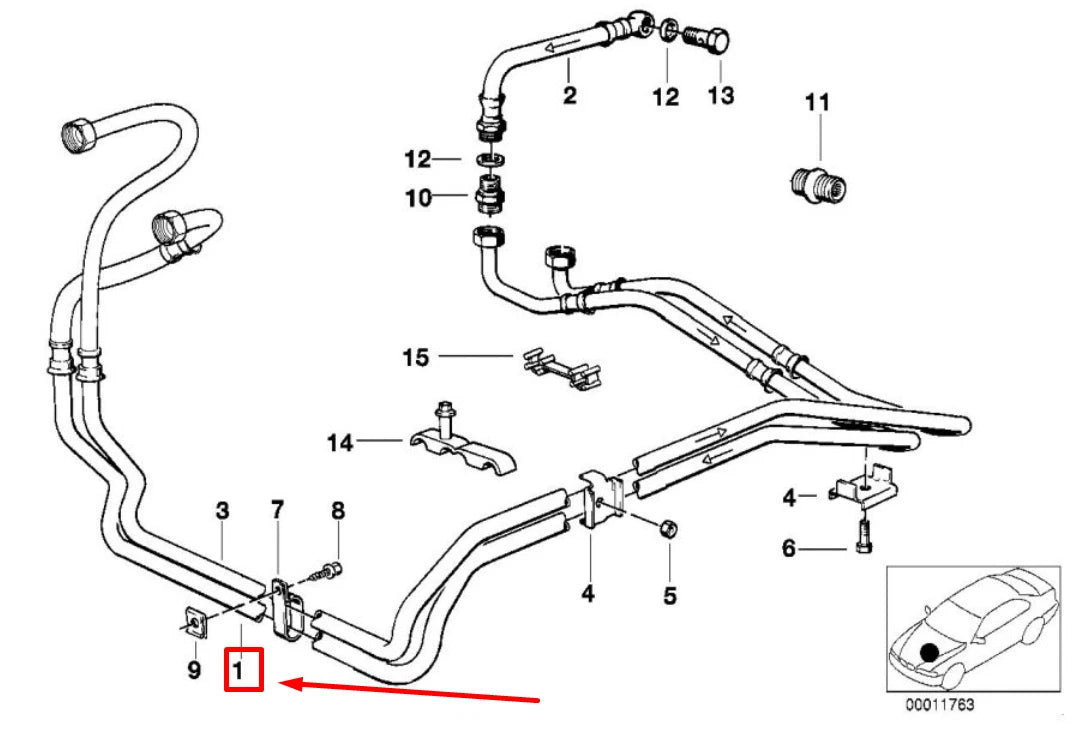 2
12
13
11
12
10
15
14
3
7
8
4
6
4
5
9
1
00011763