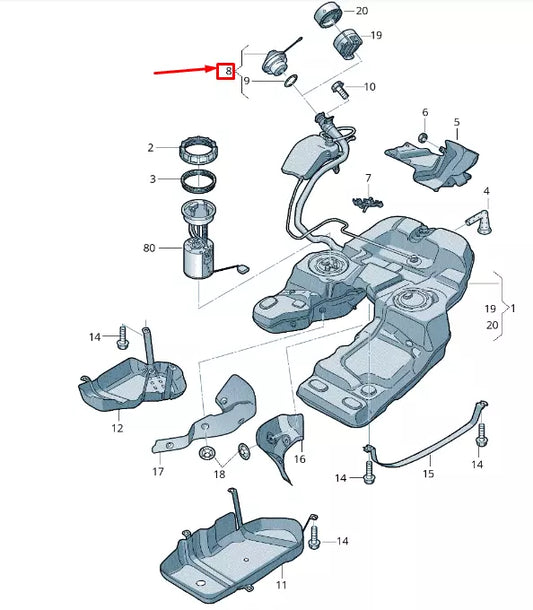 20
19
8
9
10
6
5
2
3
7
4
80
19
20
1
14
12
17
18
16
14
15
14
14
11