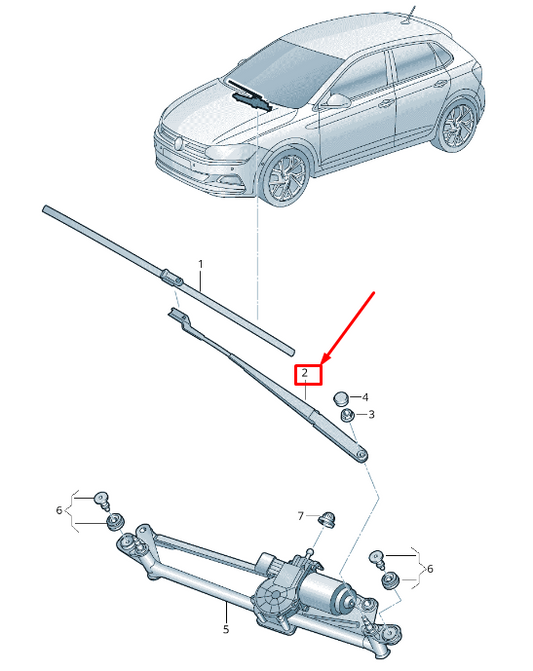 1
2
4
3
6
7
6
5