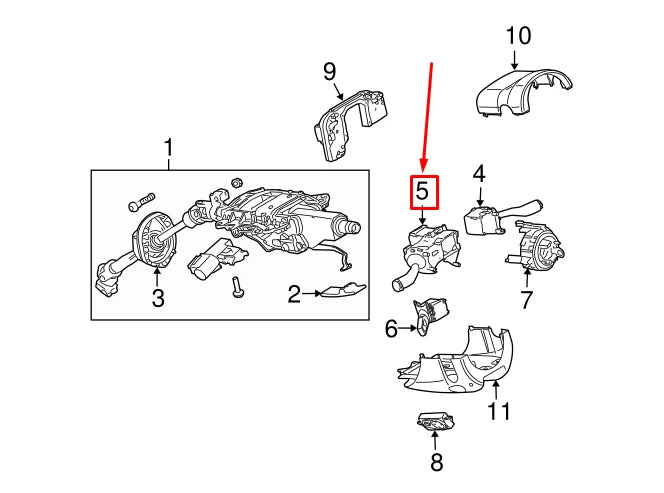 10
9
1
5
4
3
2
7
6
11
8