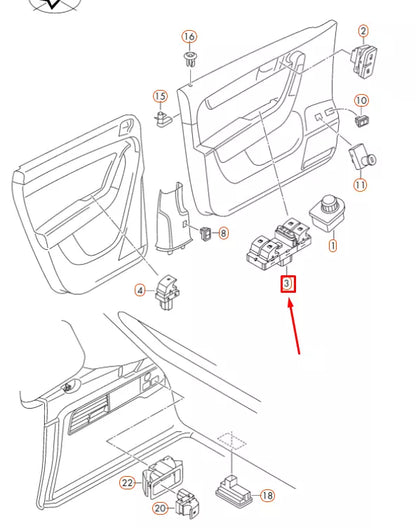 16
2
15
10
11
8
1
4
3
22
20
18